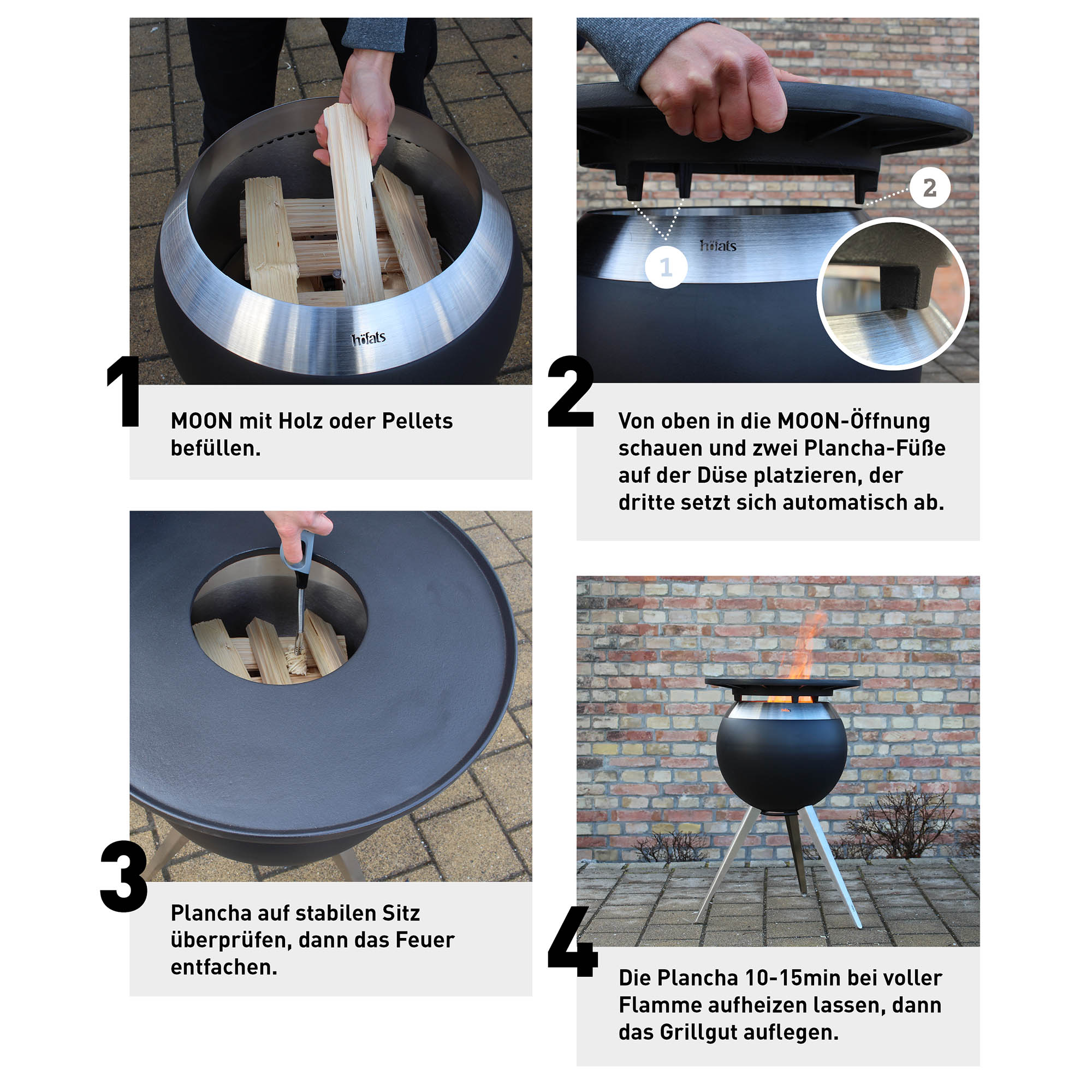 höfats

1

MOON mit Holz oder Pellets befüllen.

2

1

höfats

2

Von oben in die MOON-Öffnung schauen und zwei Plancha-Füße auf der Düse platzieren, der dritte setzt sich automatisch ab.

3

Plancha auf stabilen Sitz überprüfen, dann das Feuer entfachen.

4

Die Plancha 10-15min bei voller Flamme aufheizen lassen, dann das Grillgut auflegen.