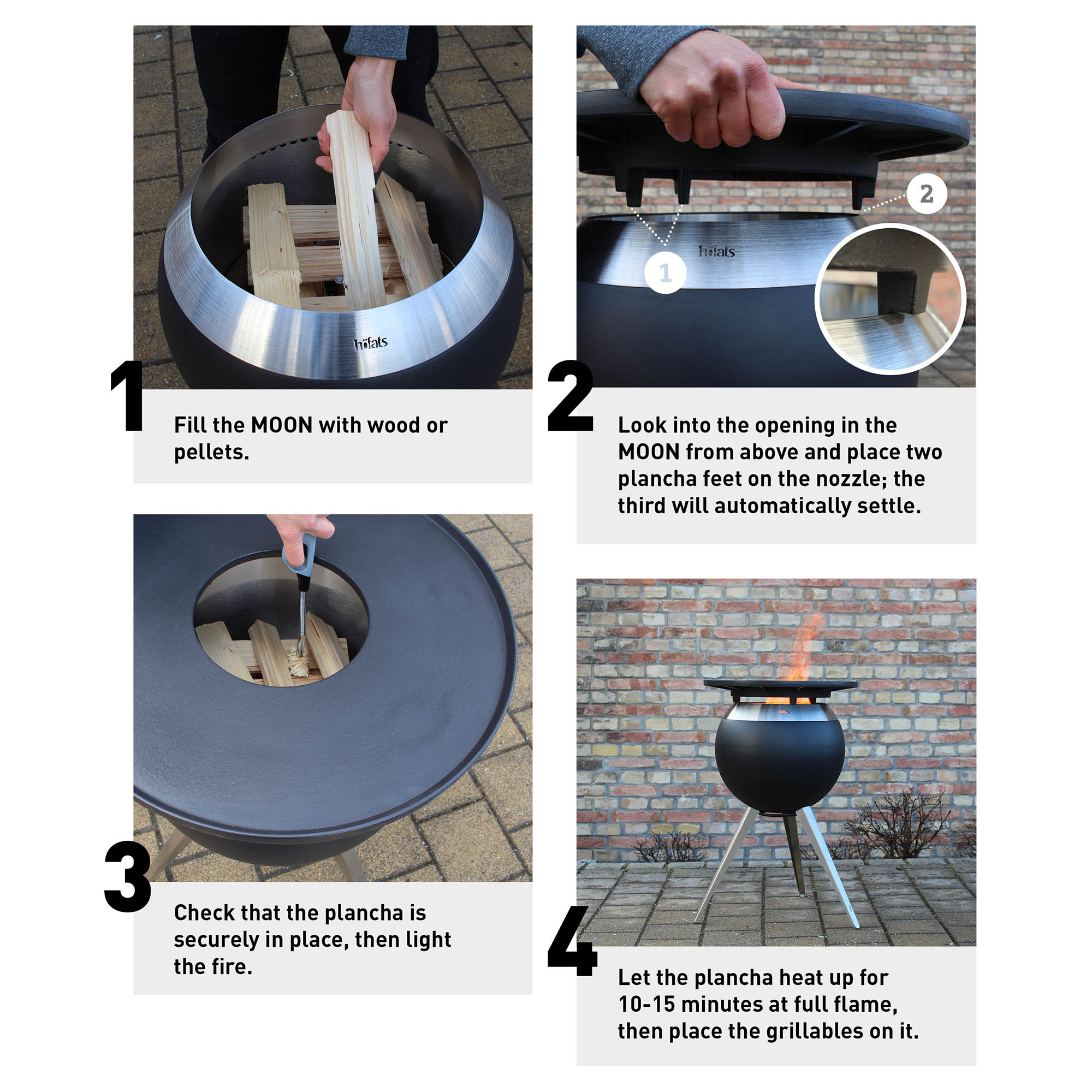 höfats

1

Fill the MOON with wood or pellets.

2

1

höfats

2

Look into the opening in the MOON from above and place two plancha feet on the nozzle; the third will automatically settle.

3

Check that the plancha is securely in place, then light the fire.

4

Let the plancha heat up for 10-15 minutes at full flame, then place the grillables on it.